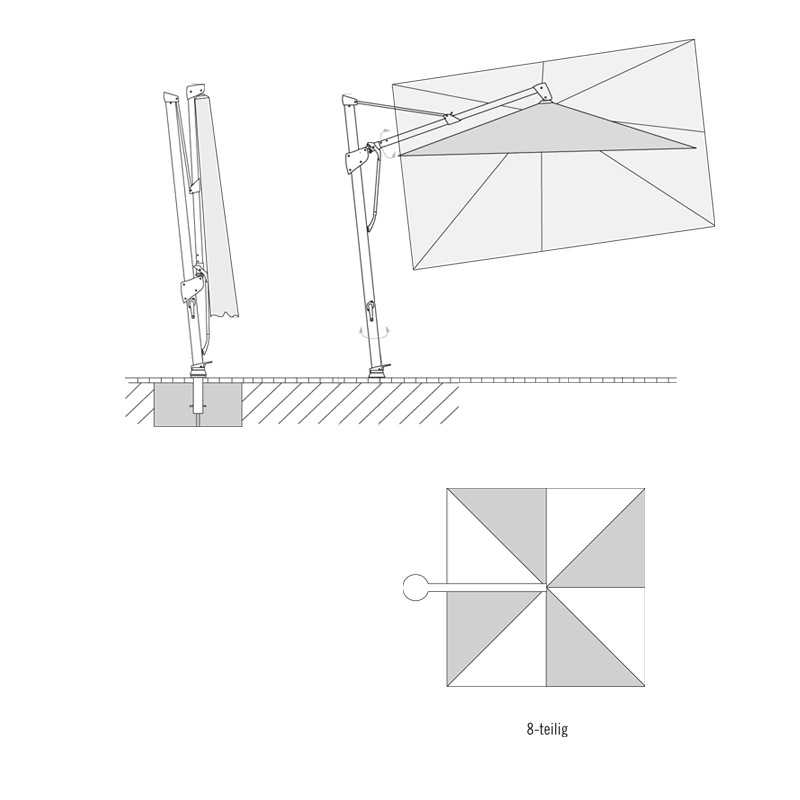 8-teilig