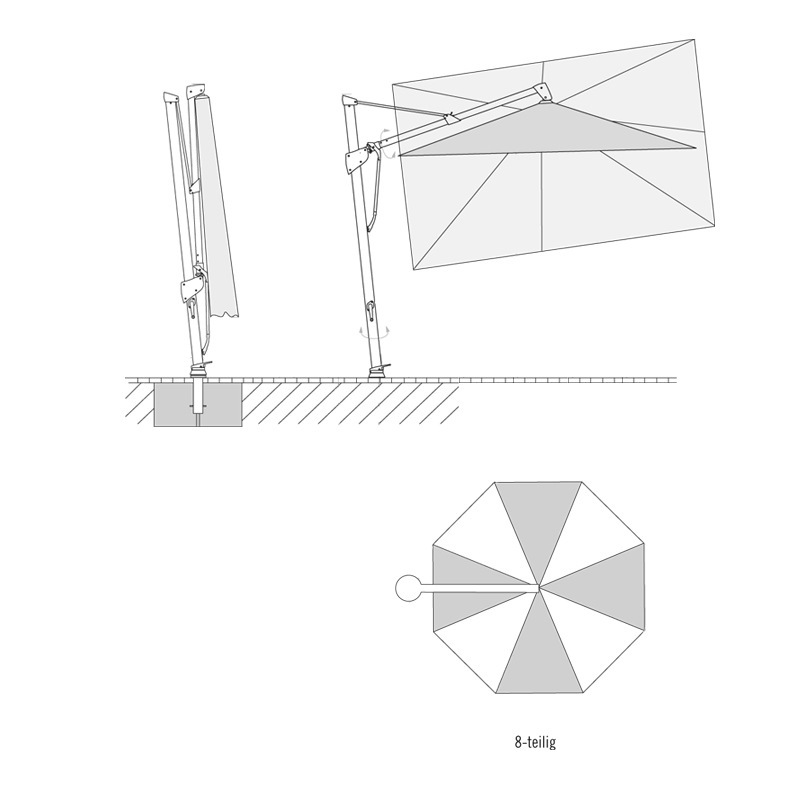 8-teilig