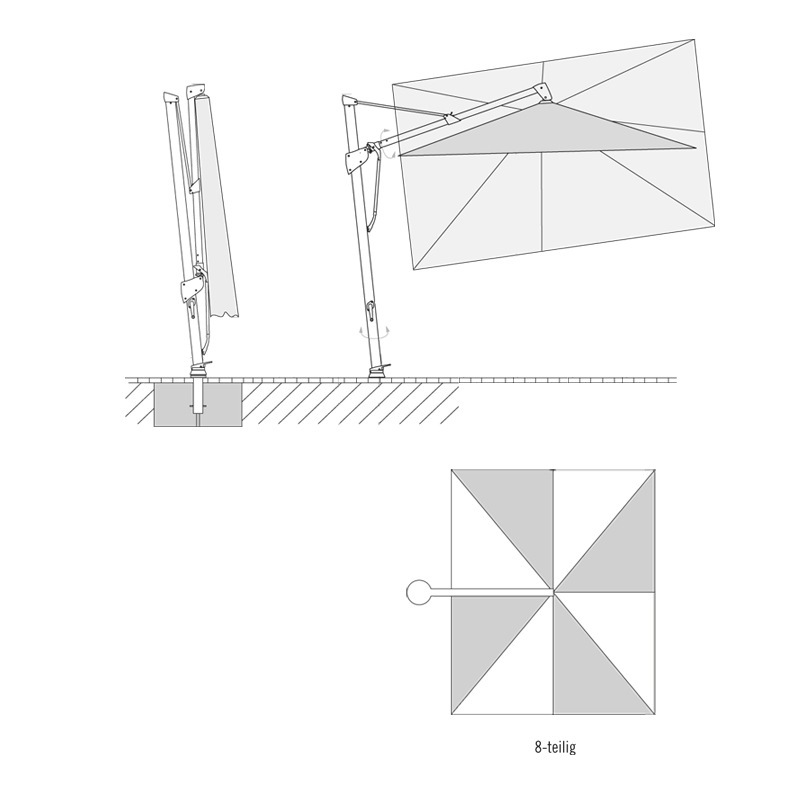 8-teilig